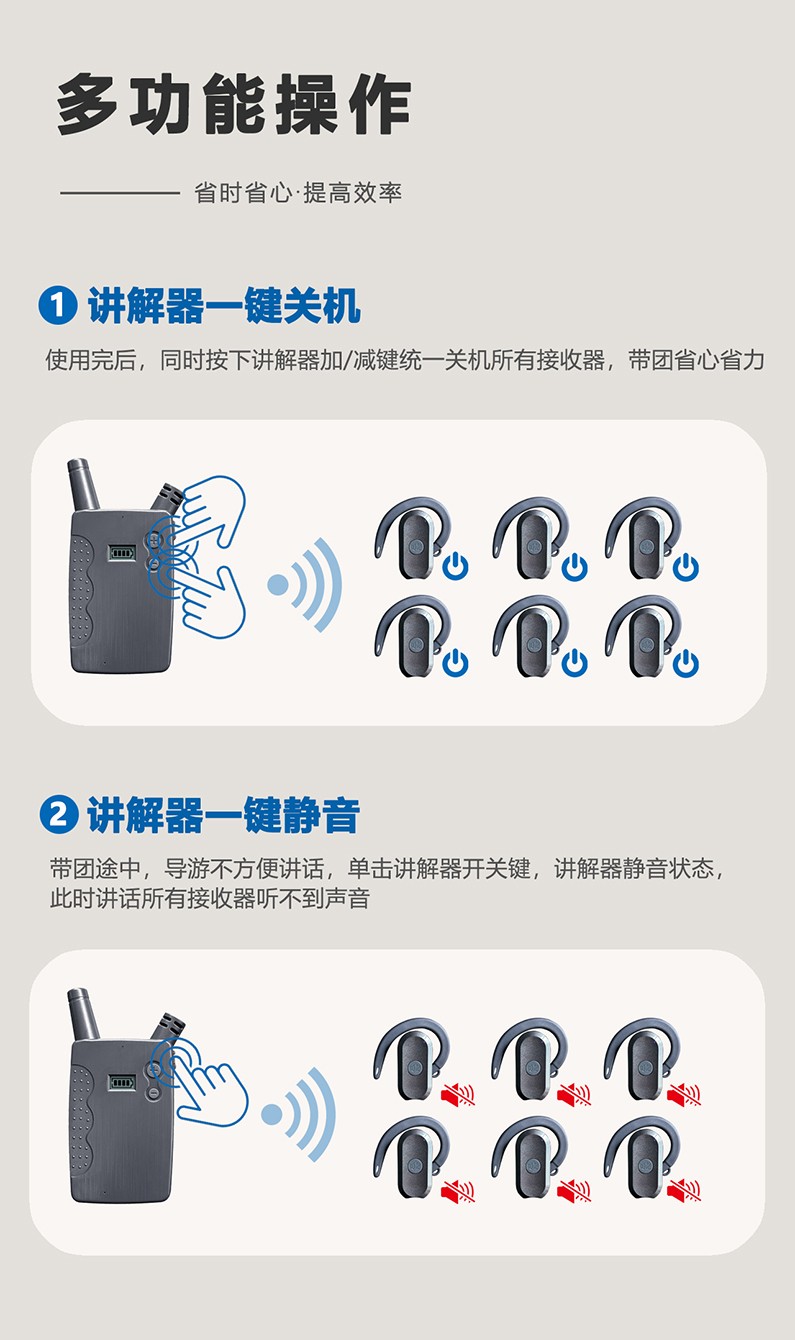 多功能操作

省时省心·提高效率

1 讲解器一键关机

使用完后，同时按下讲解器加/减键统一关机所有接收器，带团省心省力

2 讲解器一键静音

带团途中，导游不方便讲话，单击讲解器开关键，讲解器静音状态，此时讲话所有接收器听不到声音